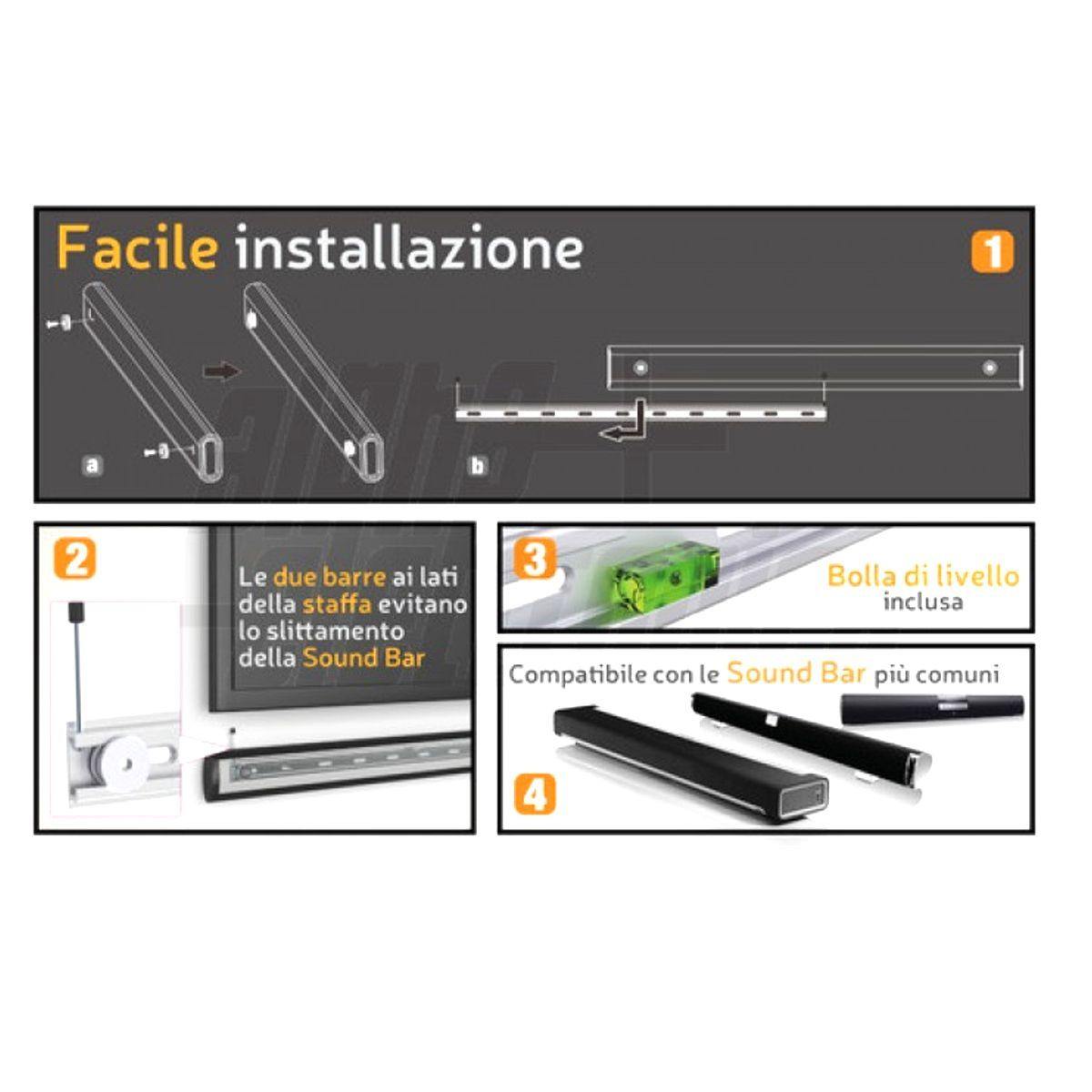 Facile installazione

1

a

b

2

Le due barre ai lati della staffa evitano lo slittamento della Sound Bar

3

Bolla di livello inclusa

Compatibile con le Sound Bar più comuni

4